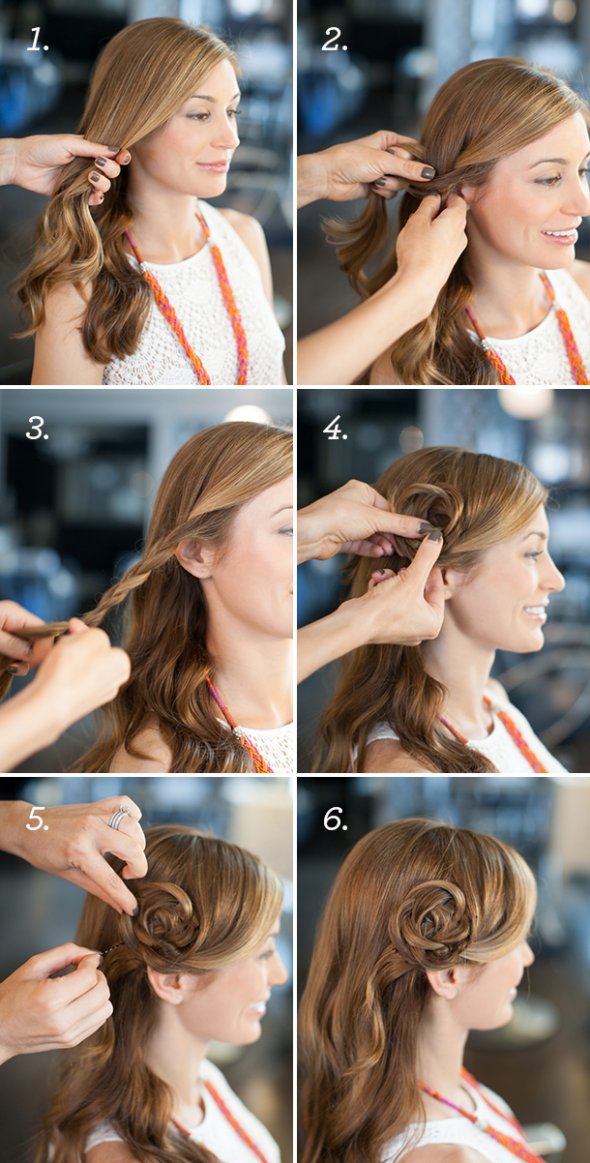 1.

2.

3.

4.

5.

6.